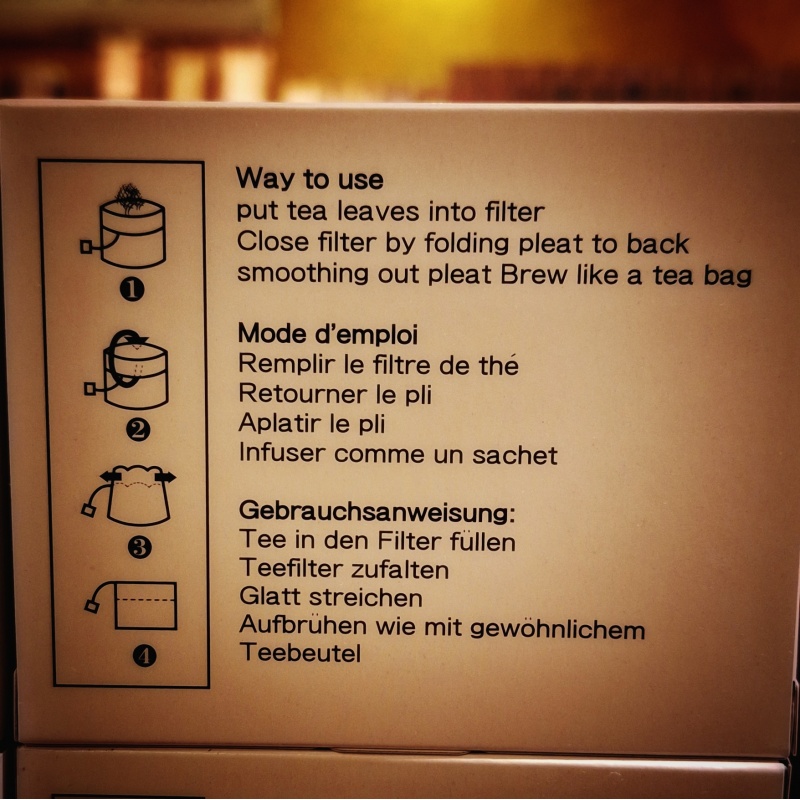 ❶

❷

❸

❹

Way to use
put tea leaves into filter
Close filter by folding pleat to back
smoothing out pleat Brew like a tea bag

Mode d'emploi
Remplir le filtre de thé
Retourner le pli
Aplatir le pli
Infuser comme un sachet

Gebrauchsanweisung:
Tee in den Filter füllen
Teefilter zufalten
Glatt streichen
Aufbrühen wie mit gewöhnlichem
Teebeutel